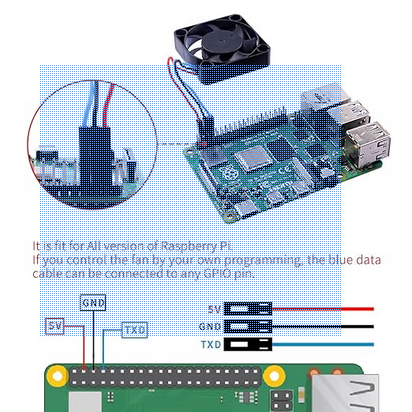 It is fit for All version of Raspberry Pi.
If you control the fan by your own programming, the blue data cable can be connected to any GPIO pin.

GND
5V
TXD

5V
GND
TXD