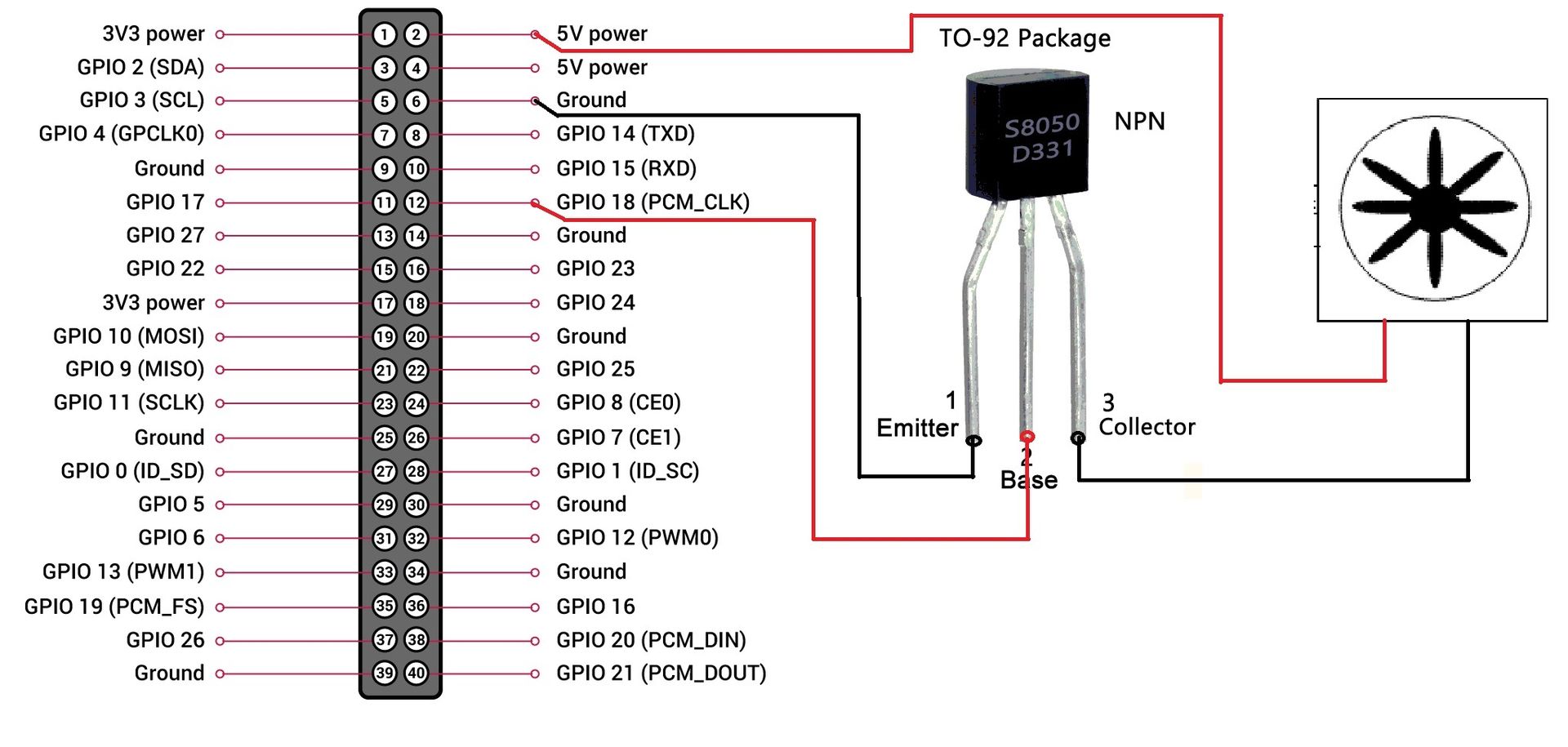 3V3 power
GPIO 2 (SDA)
GPIO 3 (SCL)
GPIO 4 (GPCLK0)
Ground
GPIO 17
GPIO 27
GPIO 22
3V3 power
GPIO 10 (MOSI)
GPIO 9 (MISO)
GPIO 11 (SCLK)
Ground
GPIO 0 (ID_SD)
GPIO 5
GPIO 6
GPIO 13 (PWM1)
GPIO 19 (PCM_FS)
GPIO 26
Ground

1 2
3 4
5 6
7 8
9 10
11 12
13 14
15 16
17 18
19 20
21 22
23 24
25 26
27 28
29 30
31 32
33 34
35 36
37 38
39 40

5V power
5V power
Ground
GPIO 14 (TXD)
GPIO 15 (RXD)
GPIO 18 (PCM_CLK)
Ground
GPIO 23
GPIO 24
Ground
GPIO 25
GPIO 8 (CE0)
GPIO 7 (CE1)
GPIO 1 (ID_SC)
Ground
GPIO 12 (PWM0)
Ground
GPIO 16
GPIO 20 (PCM_DIN)
GPIO 21 (PCM_DOUT)

TO-92 Package
S8050
D331
NPN
1
Emitter
2
Base
3
Collector